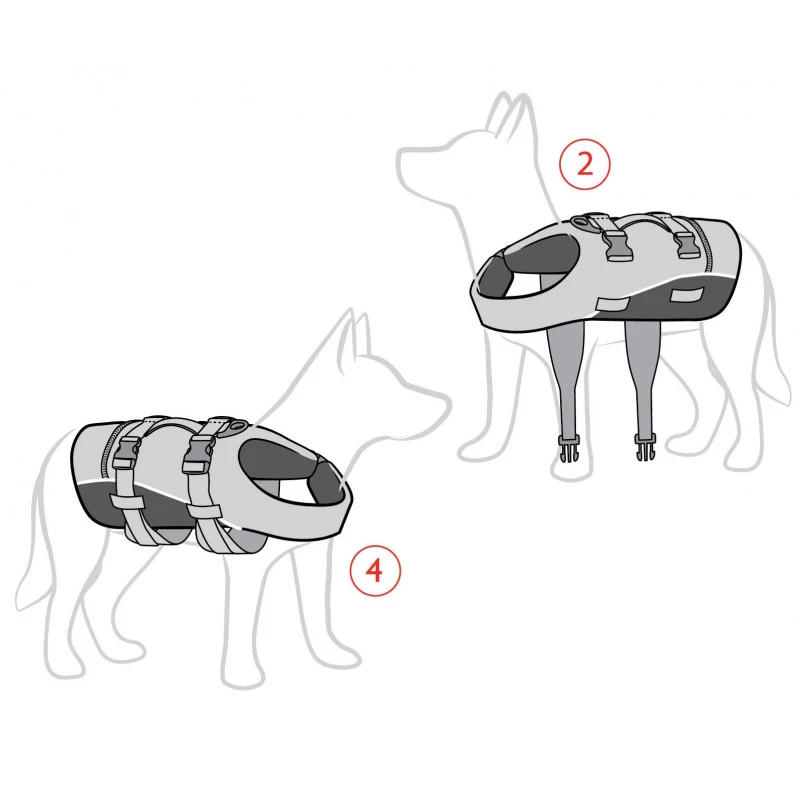 2

4